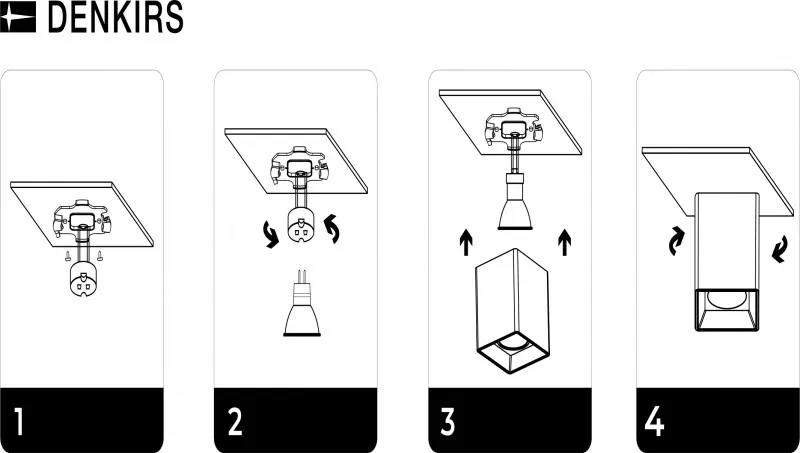 DENKIRS

1

2

3

4